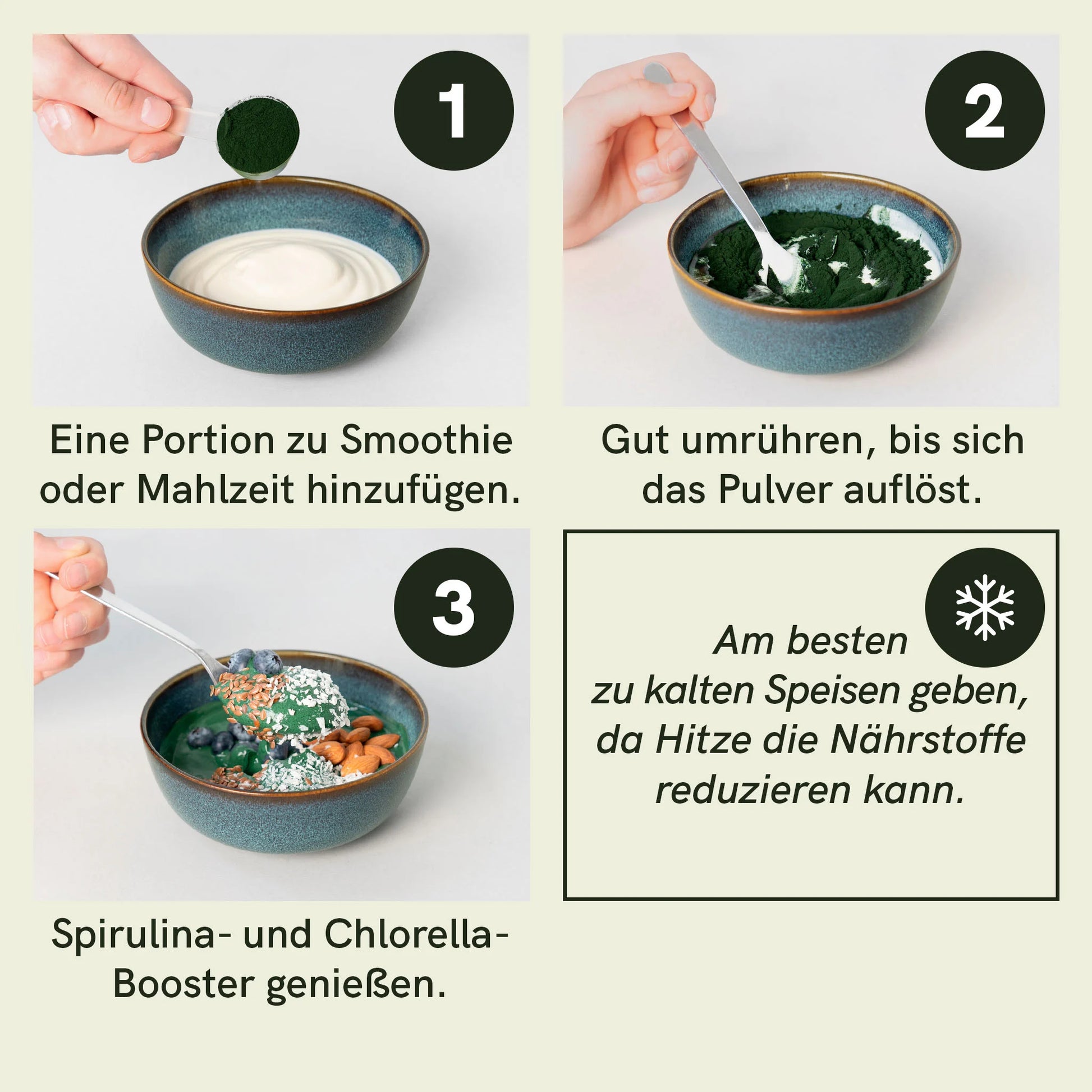 1

Eine Portion zu Smoothie oder Mahlzeit hinzufügen.

2

Gut umrühren, bis sich das Pulver auflöst.

3

Spirulina- und Chlorella-Booster genießen.

Am besten zu kalten Speisen geben, da Hitze die Nährstoffe reduzieren kann.