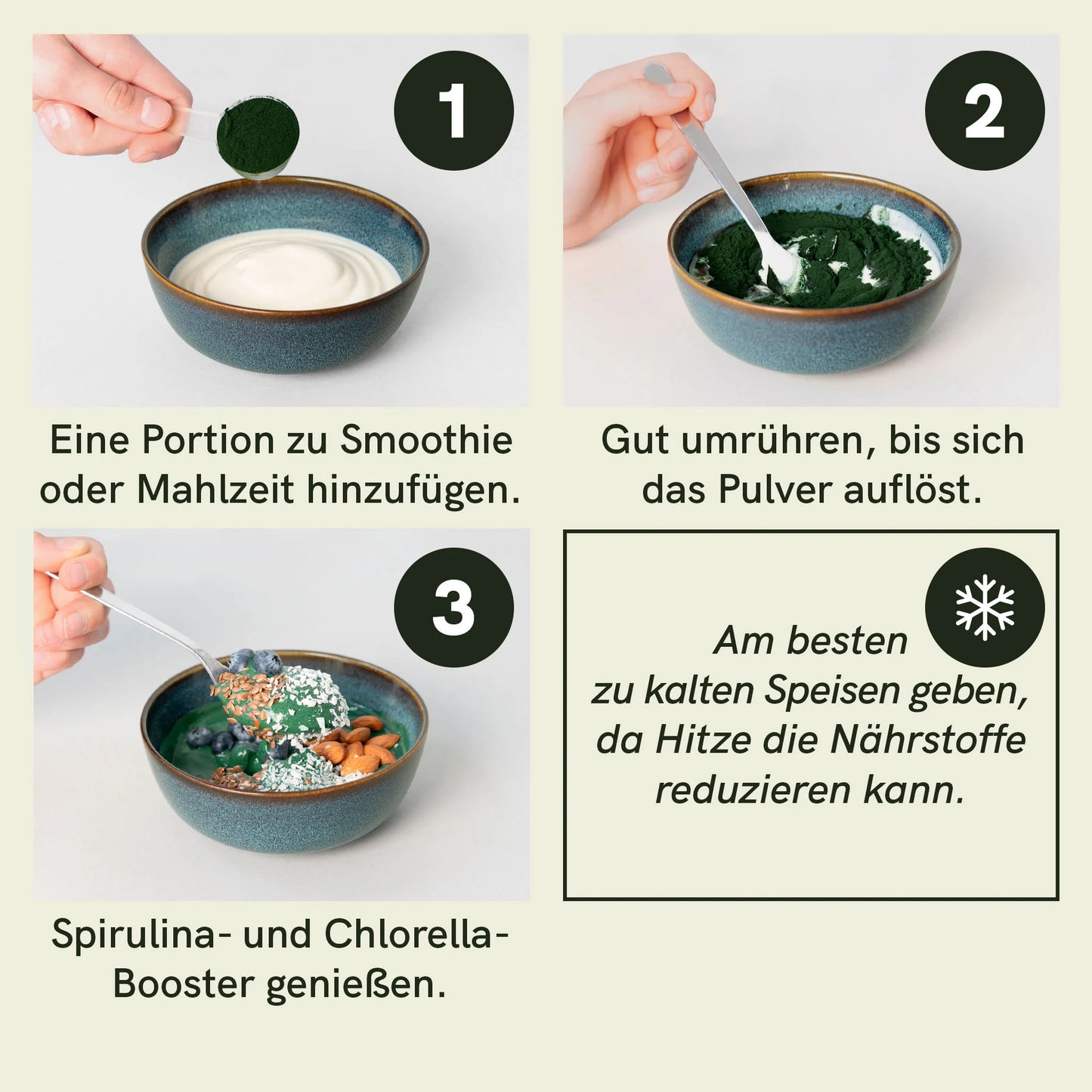 1

Eine Portion zu Smoothie oder Mahlzeit hinzufügen.

2

Gut umrühren, bis sich das Pulver auflöst.

3

Spirulina- und Chlorella-Booster genießen.

Am besten zu kalten Speisen geben, da Hitze die Nährstoffe reduzieren kann.